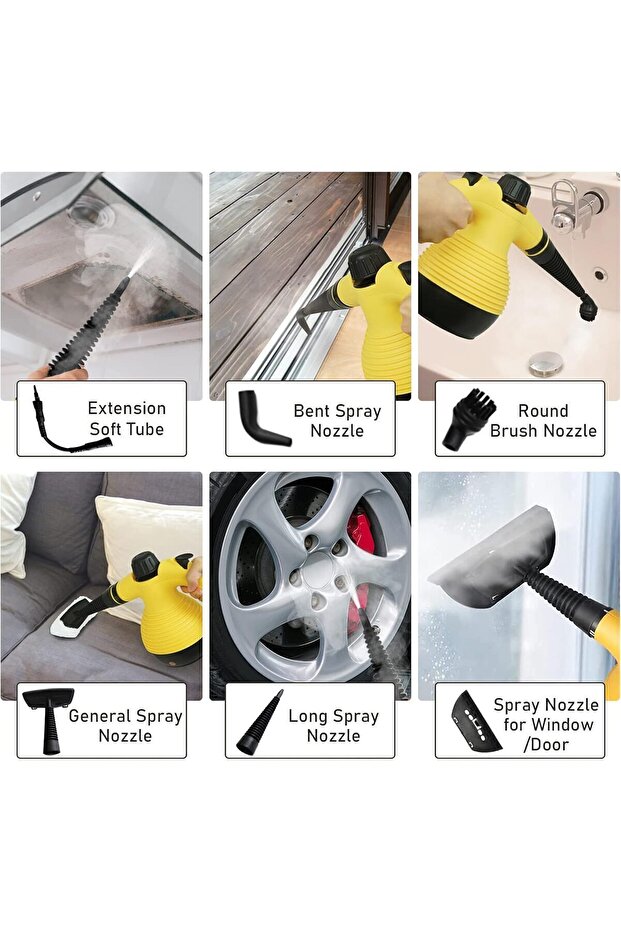 Extension Soft Tube

Bent Spray Nozzle

Round Brush Nozzle

General Spray Nozzle

Long Spray Nozzle

Spray Nozzle for Window /Door