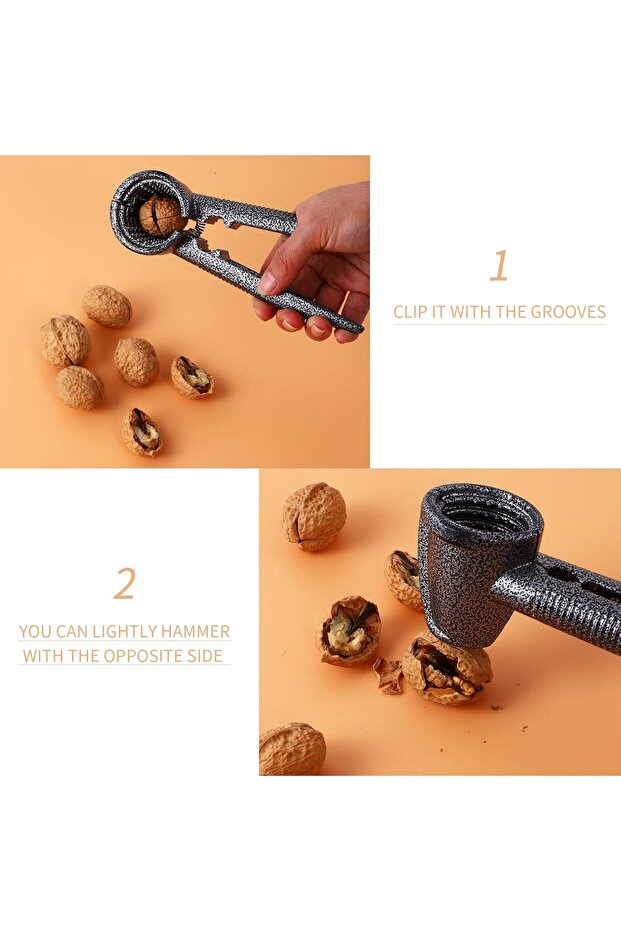 1

CLIP IT WITH THE GROOVES

2

YOU CAN LIGHTLY HAMMER WITH THE OPPOSITE SIDE