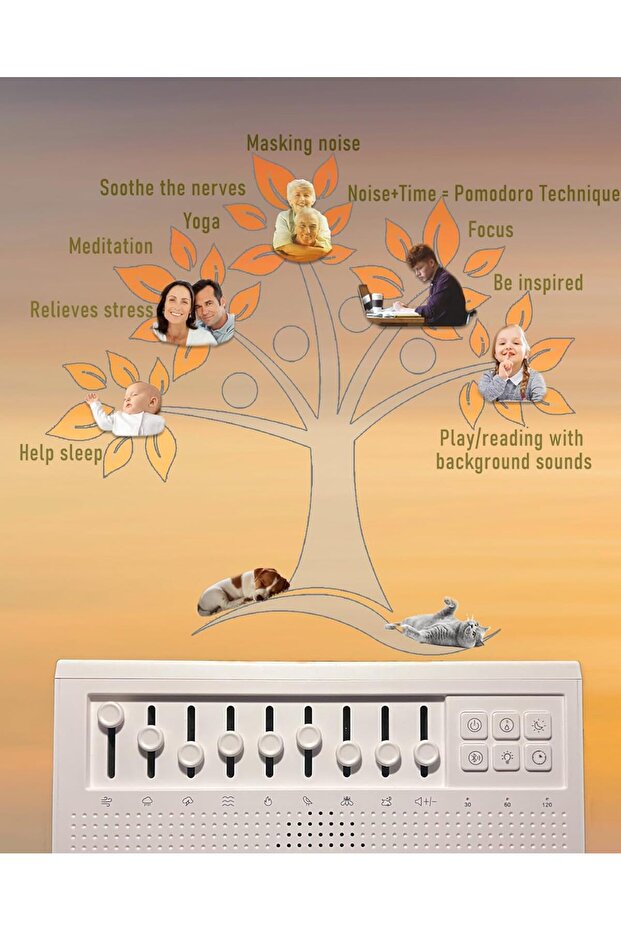 Masking noise

Soothe the nerves

Noise+Time = Pomodoro Technique

Yoga

Focus

Meditation

Be inspired

Relieves stress

Help sleep

Play/reading with background sounds

30 60 120