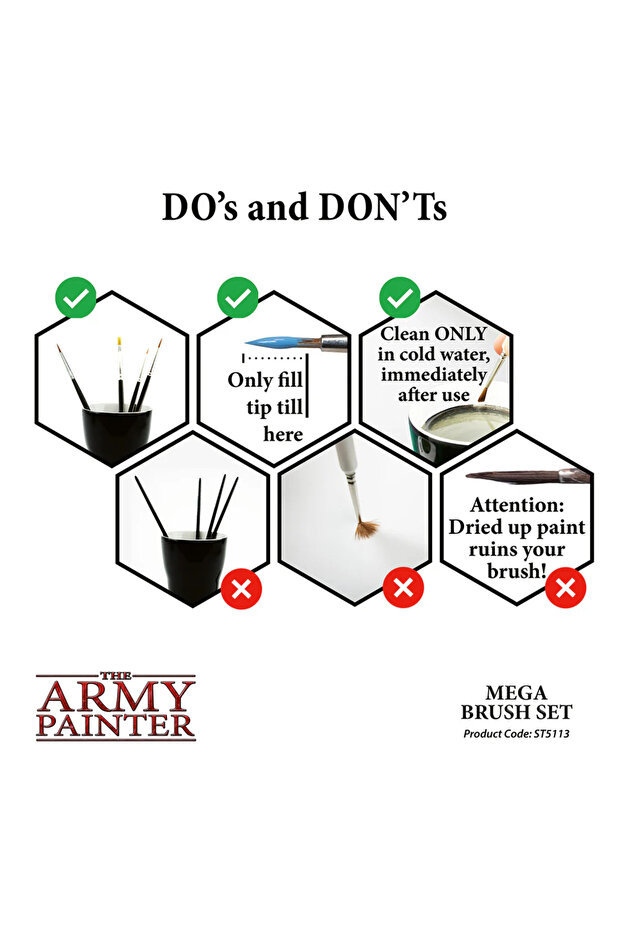 DO's and DON'Ts

Only fill tip till here

Clean ONLY in cold water, immediately after use

Attention: Dried up paint ruins your brush!

THE ARMY PAINTER

MEGA BRUSH SET
Product Code: ST5113