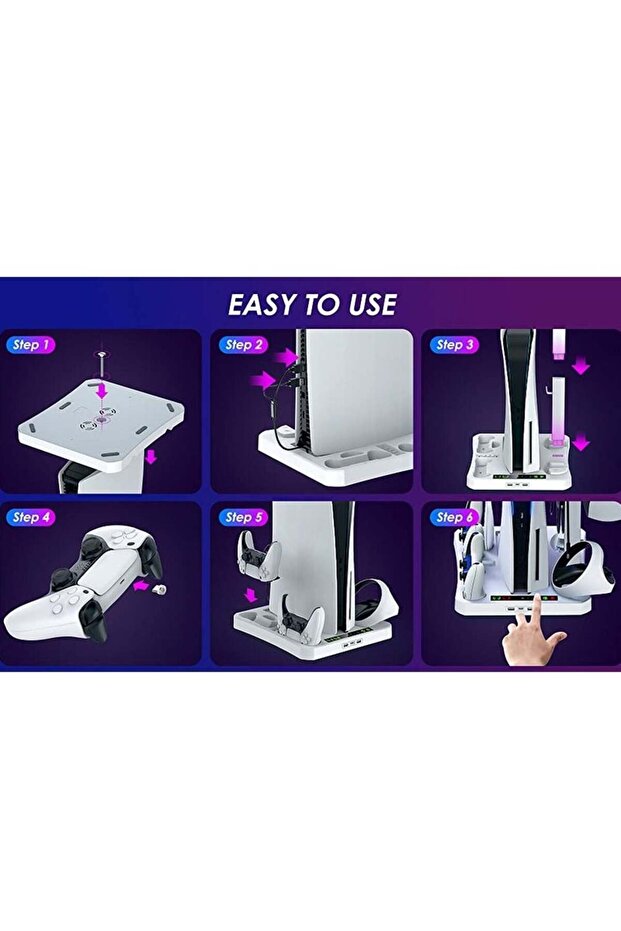 EASY TO USE

Step 1

Step 2

Step 3

Step 4

Step 5

Step 6