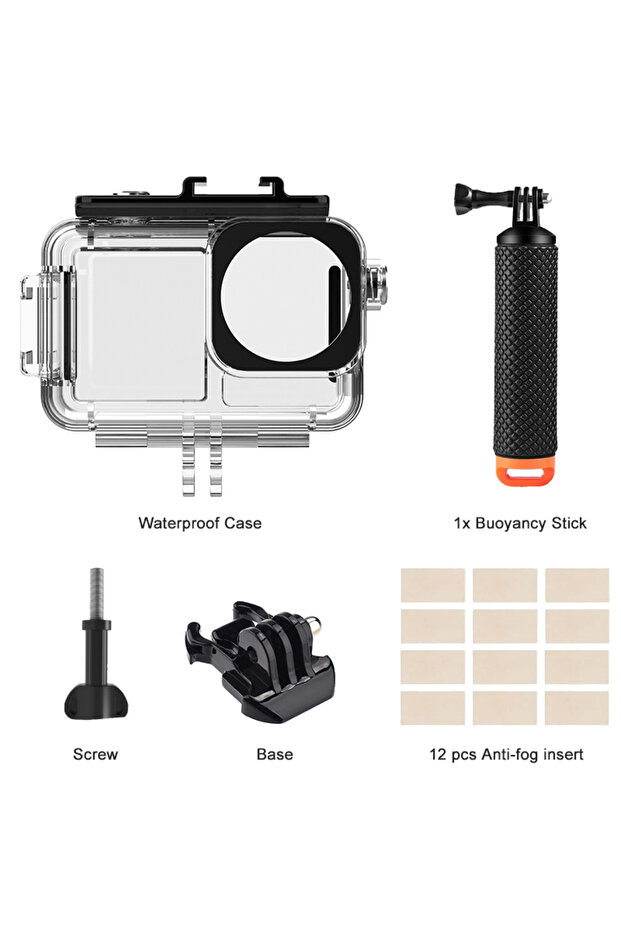 Waterproof Case

1x Buoyancy Stick

Screw

Base

12 pcs Anti-fog insert