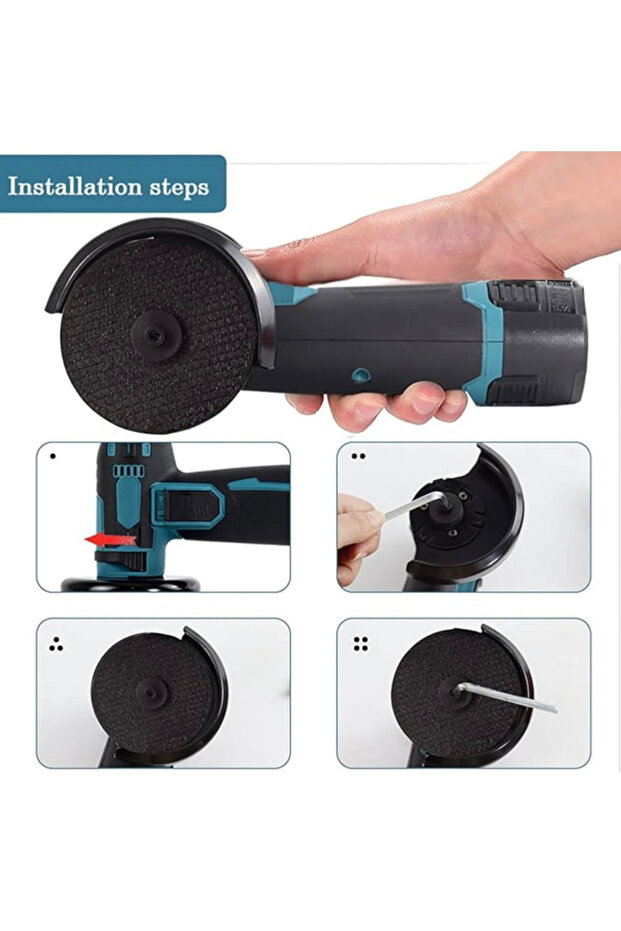 Installation steps