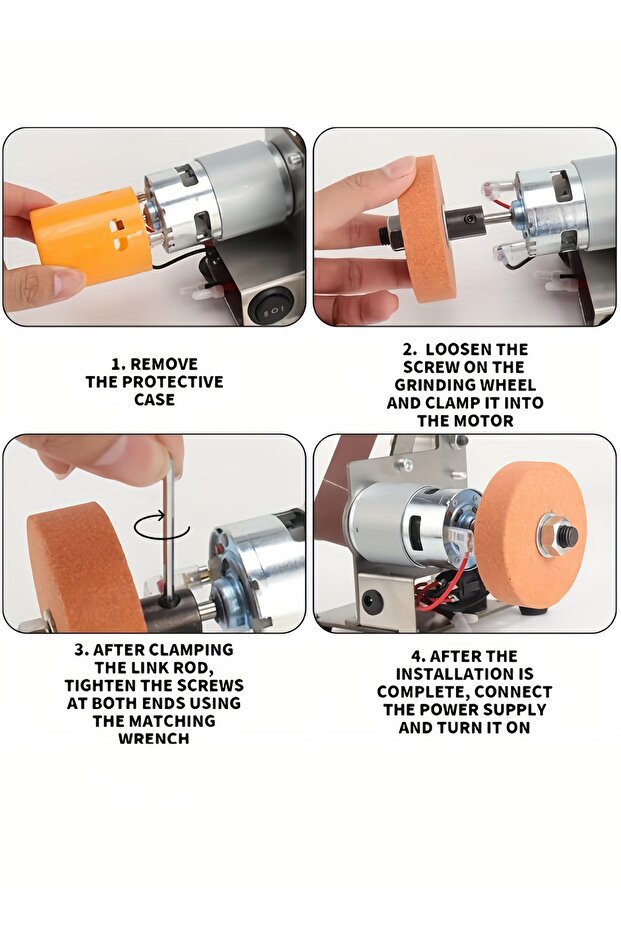 1. REMOVE THE PROTECTIVE CASE

2. LOOSEN THE SCREW ON THE GRINDING WHEEL AND CLAMP IT INTO THE MOTOR

3. AFTER CLAMPING THE LINK ROD, TIGHTEN THE SCREWS AT BOTH ENDS USING THE MATCHING WRENCH

4. AFTER THE INSTALLATION IS COMPLETE, CONNECT THE POWER SUPPLY AND TURN IT ON