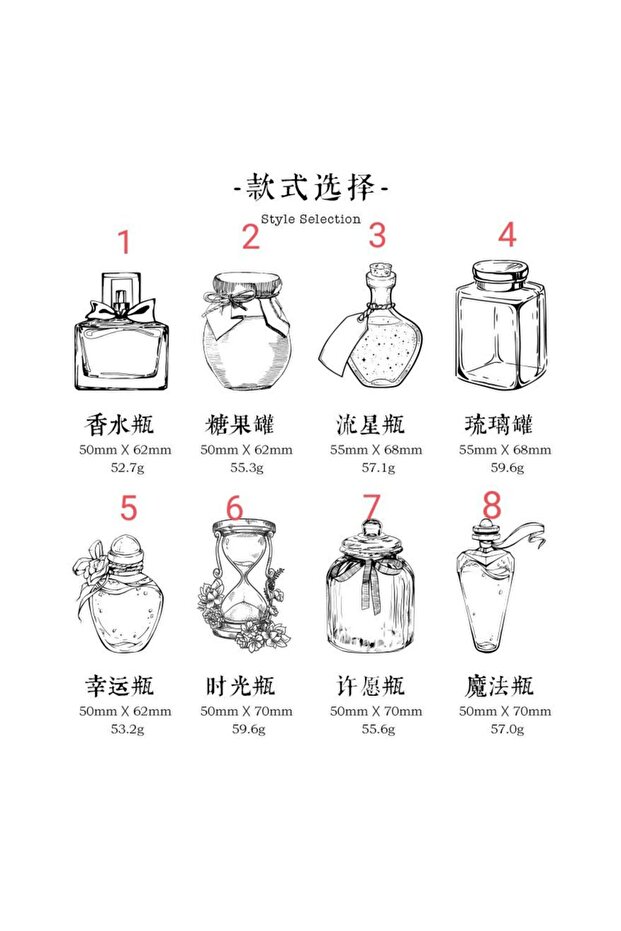 -款式选择-
Style Selection

1
香水瓶
50mm X 62mm
52.7g

2
糖果罐
50mm X 62mm
55.3g

3
流星瓶
55mm X 68mm
57.1g

4
琉璃罐
55mm X 68mm
59.6g

5
幸运瓶
50mm X 62mm
53.2g

6
时光瓶
50mm X 70mm
59.6g

7
许愿瓶
50mm X 70mm
55.6g

8
魔法瓶
50mm X 70mm
57.0g