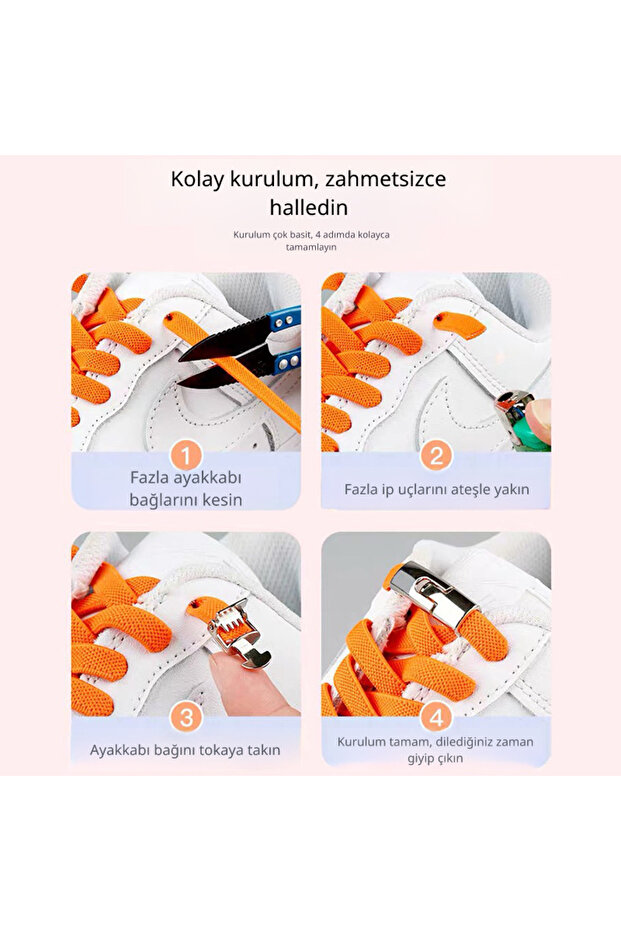 Kolay kurulum, zahmetsizce halledin

Kurulum çok basit, 4 adımda kolayca tamamlayın

1
Fazla ayakkabı bağlarını kesin

2
Fazla ip uçlarını ateşle yakın

3
Ayakkabı bağını tokaya takın

4
Kurulum tamam, dilediğiniz zaman giyip çıkın