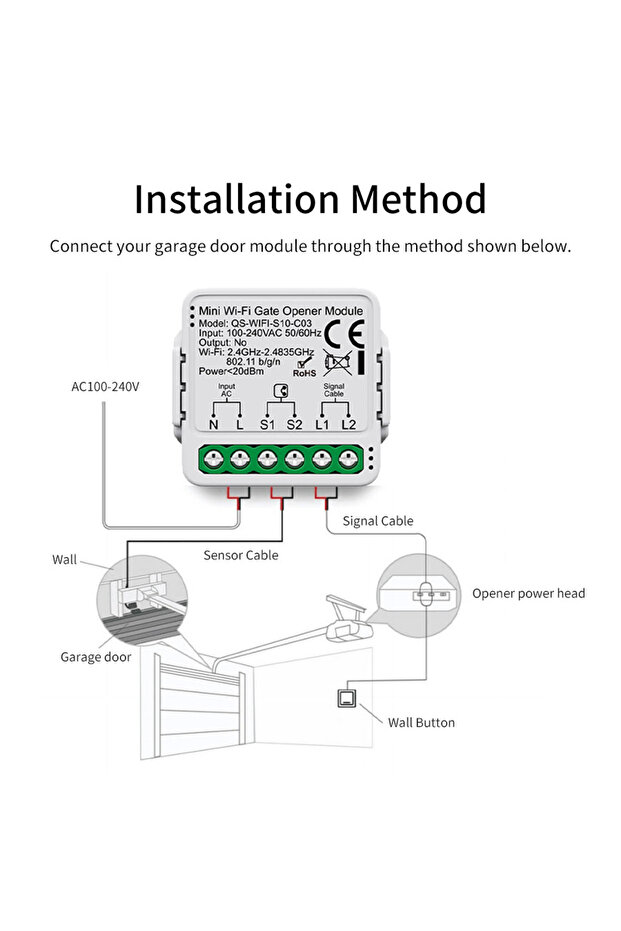 Installation Method

Connect your garage door module through the method shown below.

Mini Wi-Fi Gate Opener Module
Model: QS-WIFI-S10-C03
Input: 100-240VAC 50/60Hz
Output: No
Wi-Fi: 2.4GHz-2.4835GHz
802.11 b/g/n
Power<20dBm

CE
RoHS

Input AC
Signal Cable

N L S1 S2 L1 L2

AC100-240V

Signal Cable

Sensor Cable

Wall

Opener power head

Garage door

Wall Button