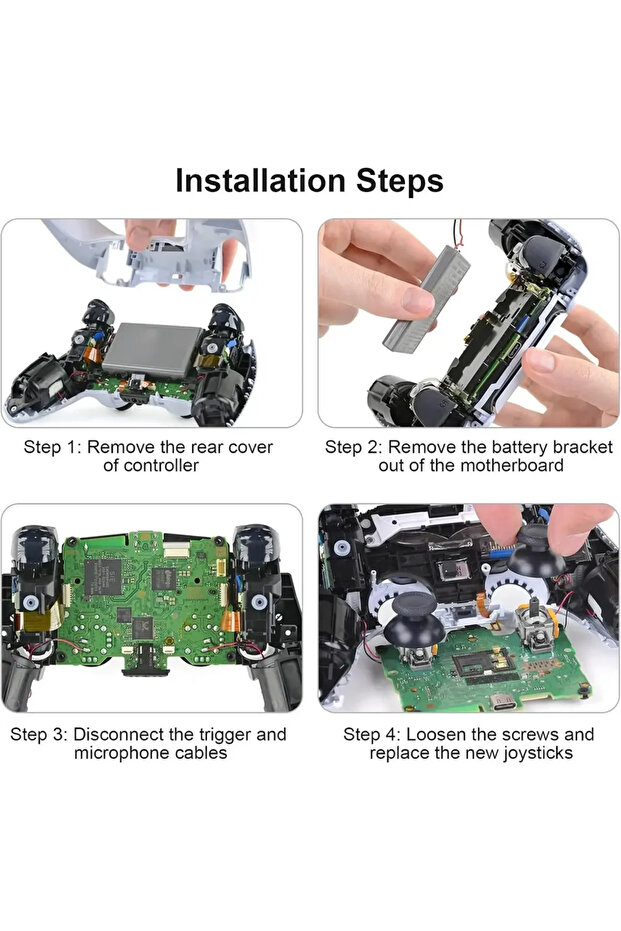 Installation Steps

Step 1: Remove the rear cover of controller

Step 2: Remove the battery bracket out of the motherboard

Step 3: Disconnect the trigger and microphone cables

Step 4: Loosen the screws and replace the new joysticks