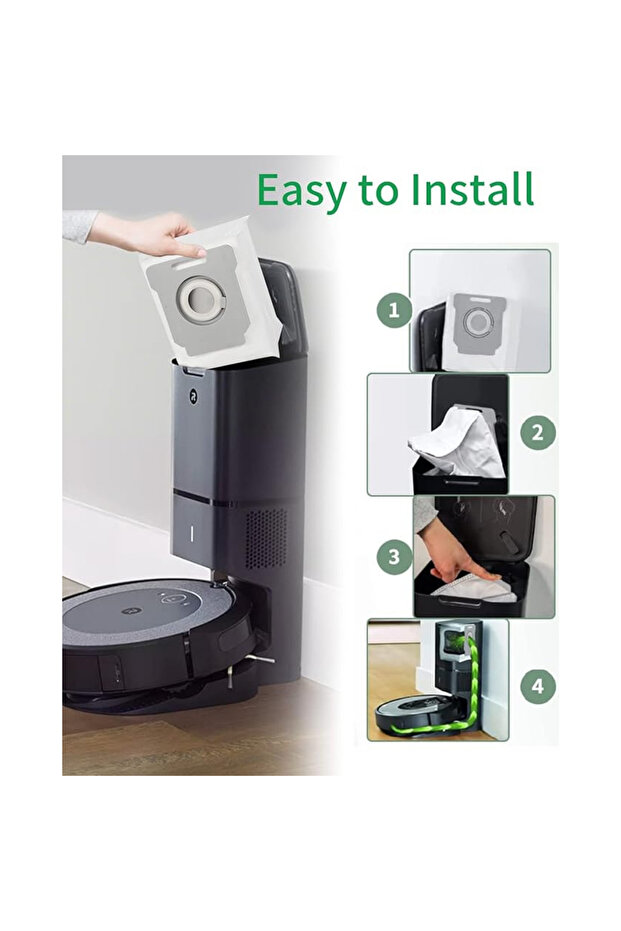 Easy to Install

1

2

3

4