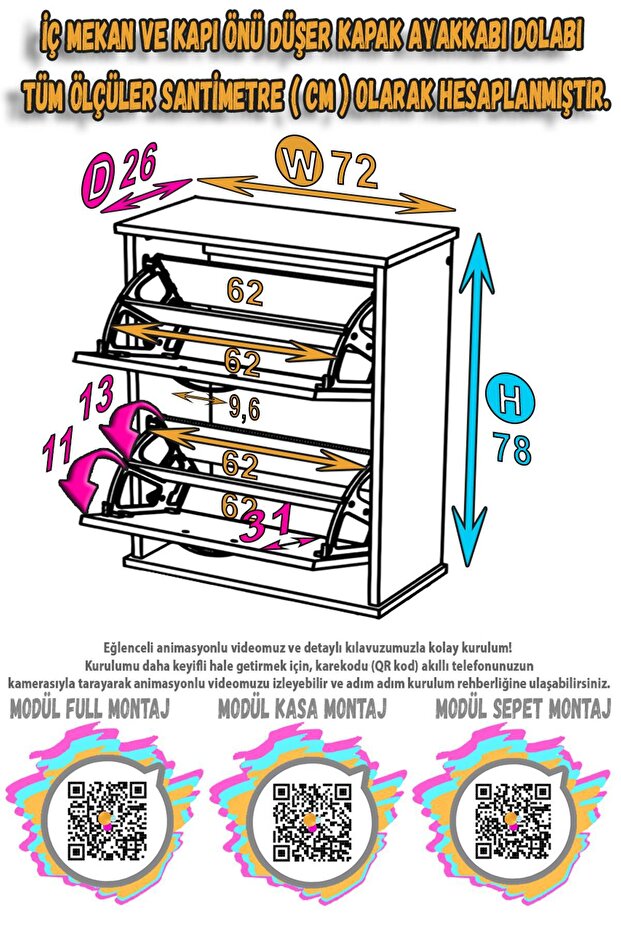 İÇ MEKAN VE KAPI ÖNÜ DÜŞER KAPAK AYAKKABI DOLABI
TÜM ÖLÇÜLER SANTİMETRE ( CM ) OLARAK HESAPLANMIŞTIR.

D 26
W 72
62
62
9,6
13
11
62
62
31
H
78

Eğlenceli animasyonlu videomuz ve detaylı kılavuzumuzla kolay kurulum!
Kurulumu daha keyifli hale getirmek için, karekodu (QR kod) akıllı telefonunuzun kamerasıyla tarayarak animasyonlu videomuzu izleyebilir ve adım adım kurulum rehberliğine ulaşabilirsiniz.

MODÜL FULL MONTAJ
MODÜL KASA MONTAJ
MODÜL SEPET MONTAJ