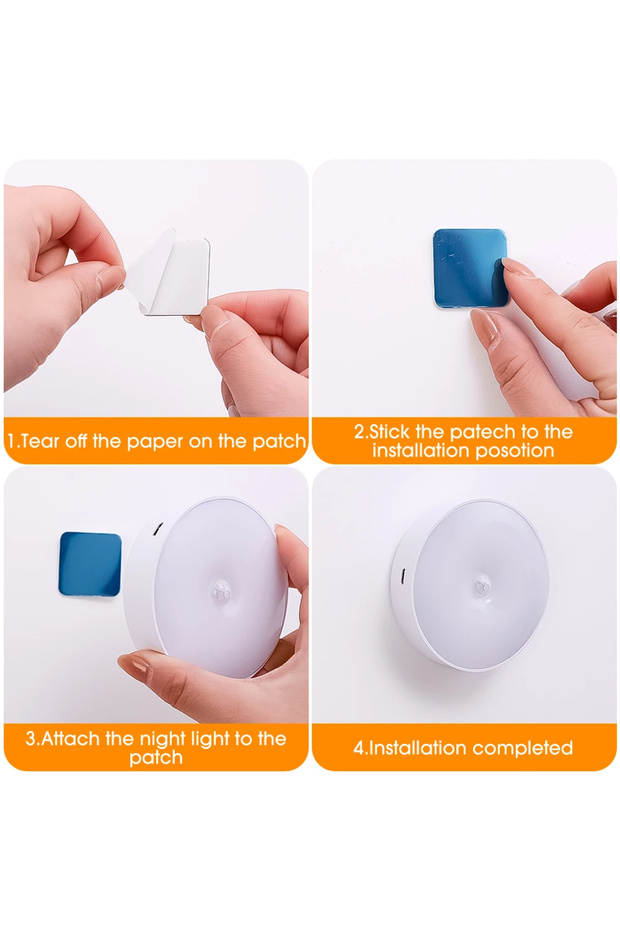 1.Tear off the paper on the patch

2.Stick the patech to the installation posotion

3.Attach the night light to the patch

4.Installation completed