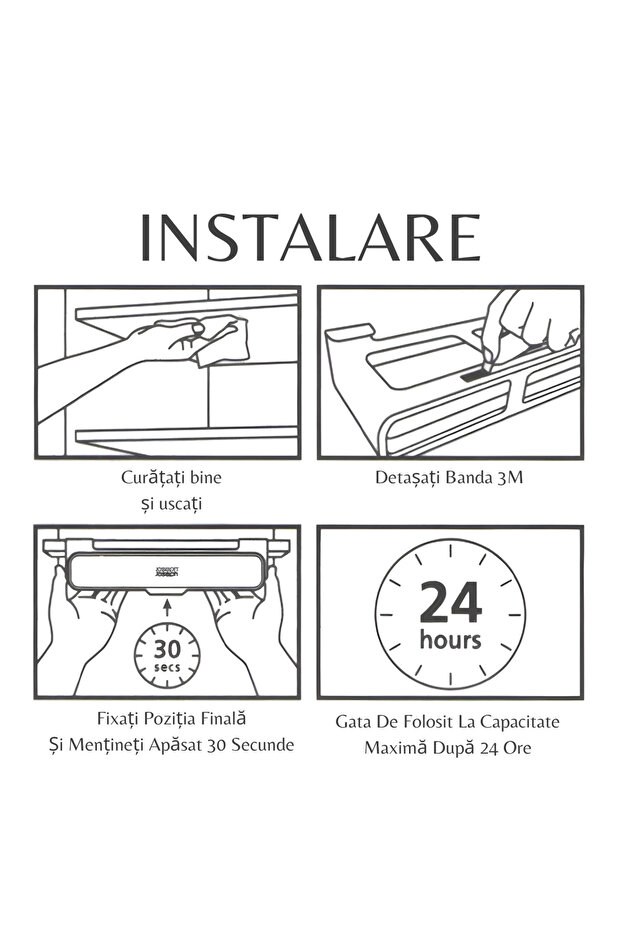 INSTALARE

Curățați bine și uscați

Detașați Banda 3M

Joseph Joseph

30 secs

Fixați Poziția Finală Și Mențineți Apăsat 30 Secunde

24 hours

Gata De Folosit La Capacitate Maximă După 24 Ore