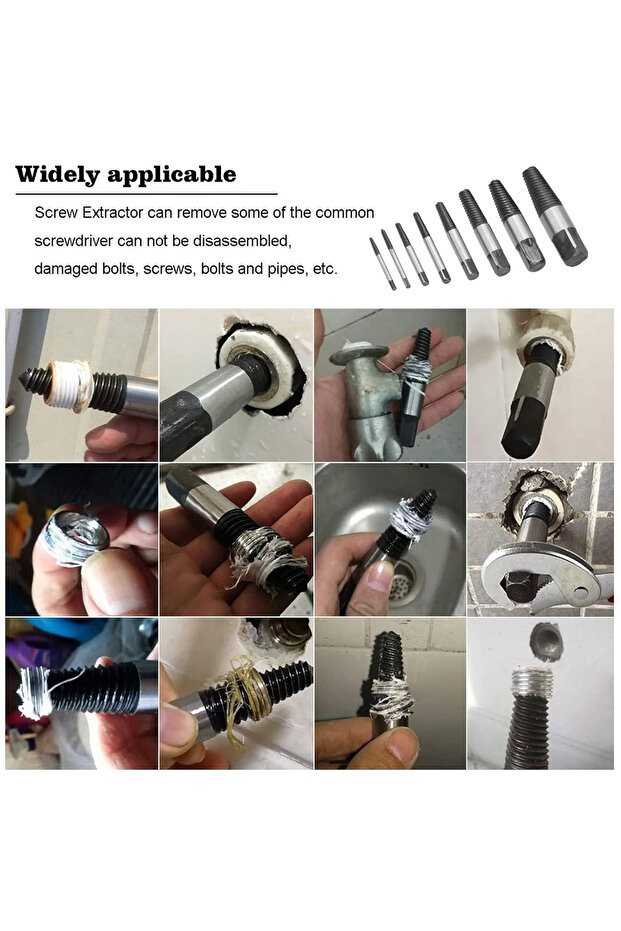 Widely applicable

Screw Extractor can remove some of the common screwdriver can not be disassembled, damaged bolts, screws, bolts and pipes, etc.