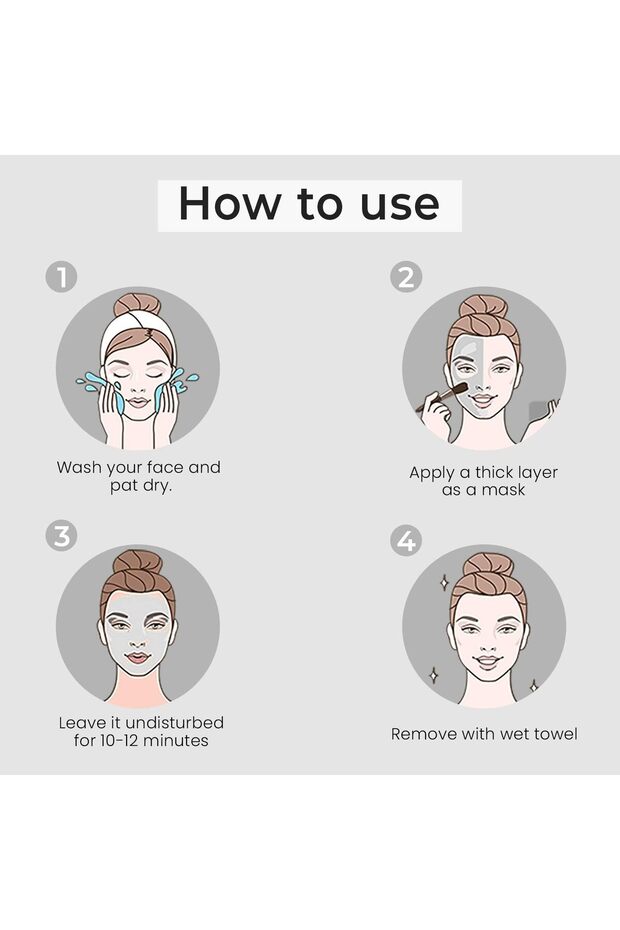 How to use

1

Wash your face and pat dry.

2

Apply a thick layer as a mask

3

Leave it undisturbed for 10-12 minutes

4

Remove with wet towel