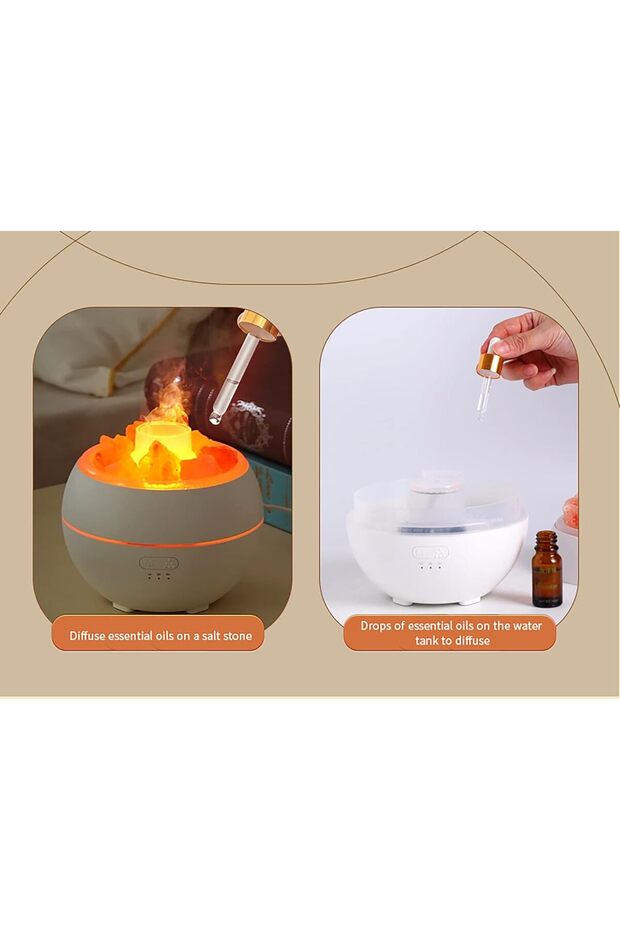 Diffuse essential oils on a salt stone

Drops of essential oils on the water tank to diffuse