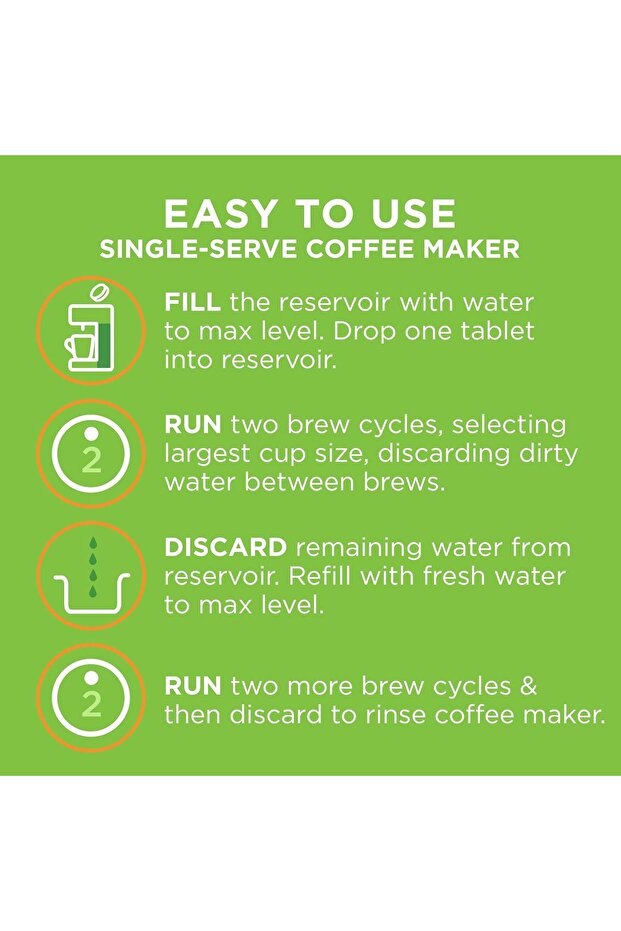 EASY TO USE
SINGLE-SERVE COFFEE MAKER

FILL the reservoir with water to max level. Drop one tablet into reservoir.

2

RUN two brew cycles, selecting largest cup size, discarding dirty water between brews.

DISCARD remaining water from reservoir. Refill with fresh water to max level.

2

RUN two more brew cycles & then discard to rinse coffee maker.