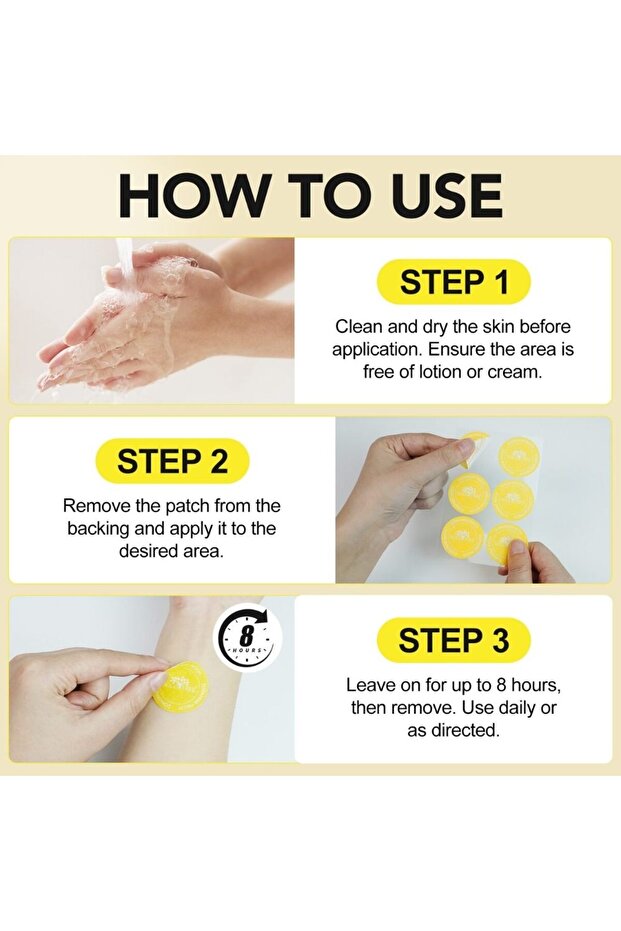 HOW TO USE

STEP 1

Clean and dry the skin before application. Ensure the area is free of lotion or cream.

STEP 2

Remove the patch from the backing and apply it to the desired area.

8
HOURS

STEP 3

Leave on for up to 8 hours, then remove. Use daily or as directed.