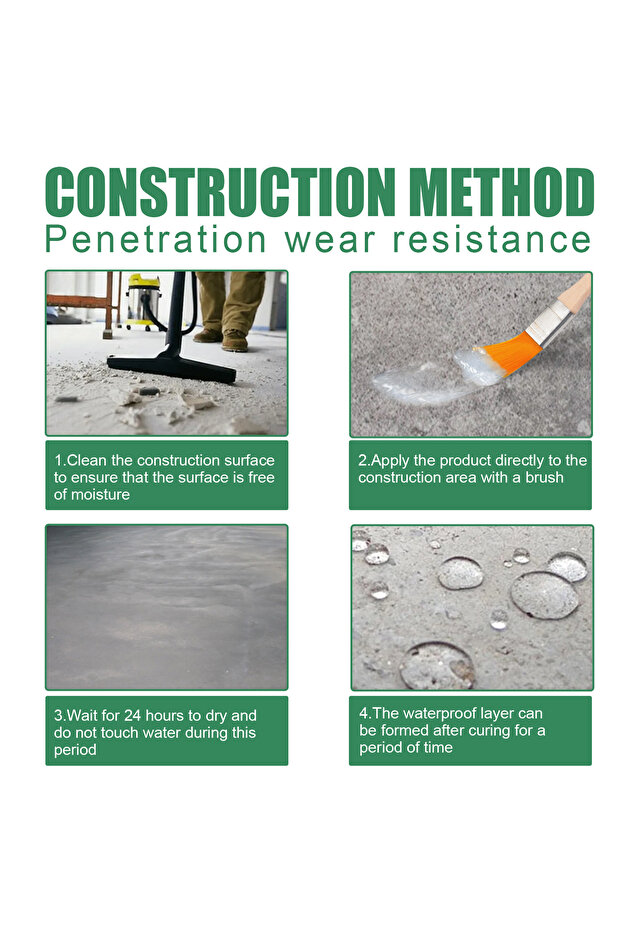 CONSTRUCTION METHOD
Penetration wear resistance

1.Clean the construction surface to ensure that the surface is free of moisture

2.Apply the product directly to the construction area with a brush

3.Wait for 24 hours to dry and do not touch water during this period

4.The waterproof layer can be formed after curing for a period of time