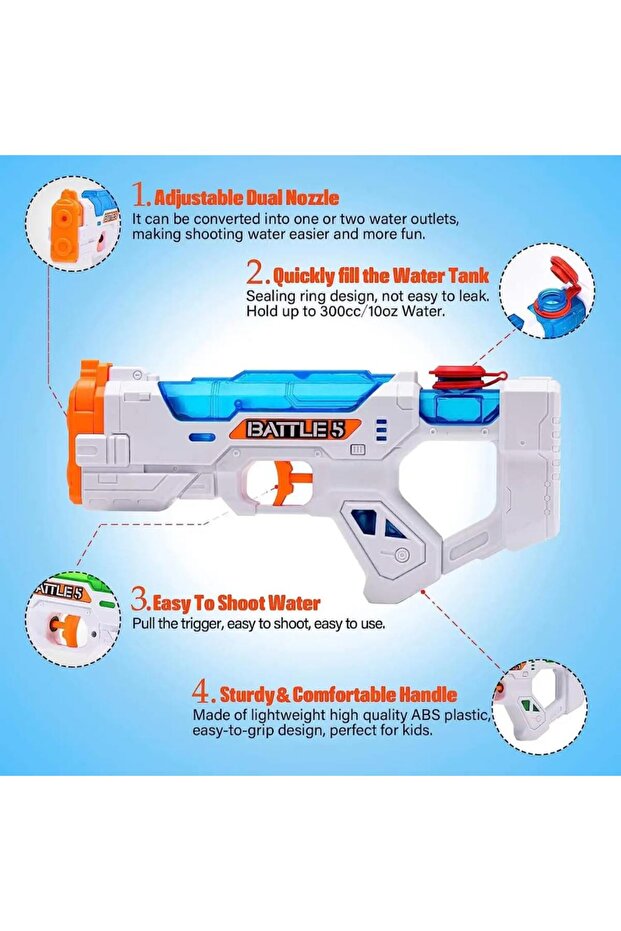 1. Adjustable Dual Nozzle
It can be converted into one or two water outlets, making shooting water easier and more fun.

2. Quickly fill the Water Tank
Sealing ring design, not easy to leak. Hold up to 300cc/10oz Water.

BATTLE 5

BATTLE 5

3. Easy To Shoot Water
Pull the trigger, easy to shoot, easy to use.

4. Sturdy & Comfortable Handle
Made of lightweight high quality ABS plastic, easy-to-grip design, perfect for kids.