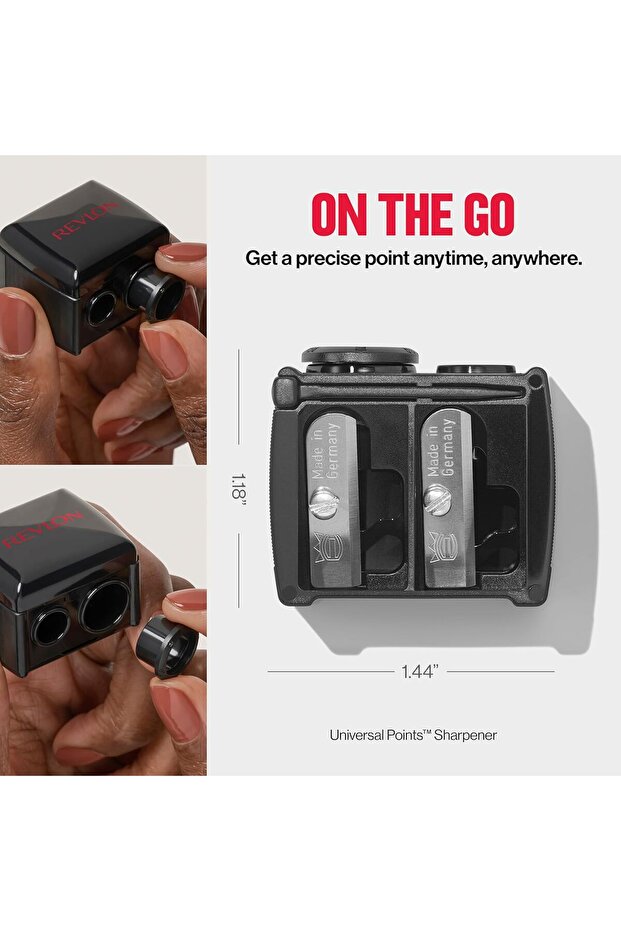 REVLON

REVLON

ON THE GO

Get a precise point anytime, anywhere.

1.18"

Made in Germany

Made in Germany

1.44"

Universal Points™ Sharpener