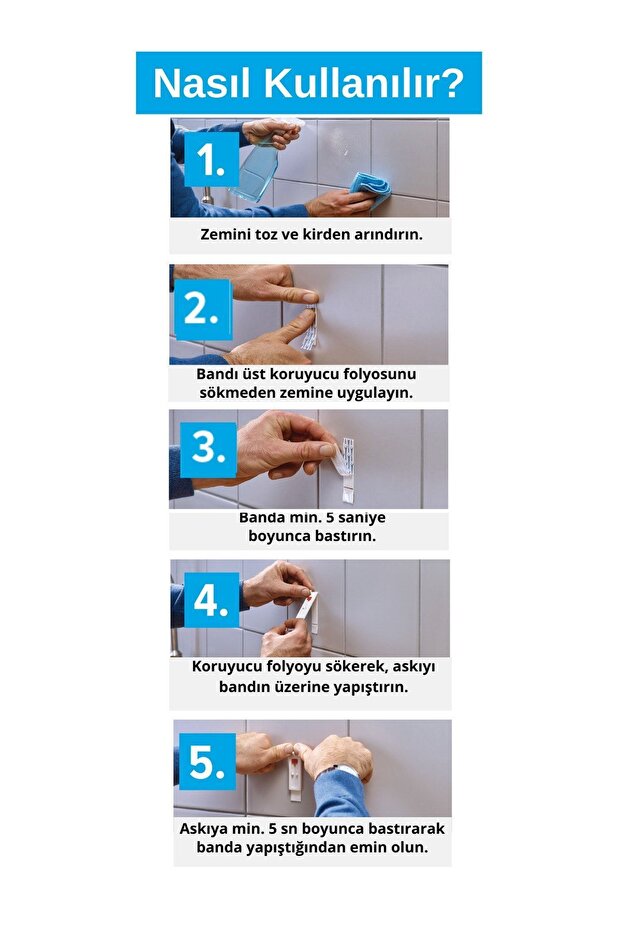 Nasıl Kullanılır?

1.

Zemini toz ve kirden arındırın.

2.

Bandı üst koruyucu folyosunu sökmeden zemine uygulayın.

3.

Banda min. 5 saniye boyunca bastırın.

4.

Koruyucu folyoyu sökerek, askıyı bandın üzerine yapıştırın.

5.

Askıya min. 5 sn boyunca bastırarak banda yapıştığından emin olun.