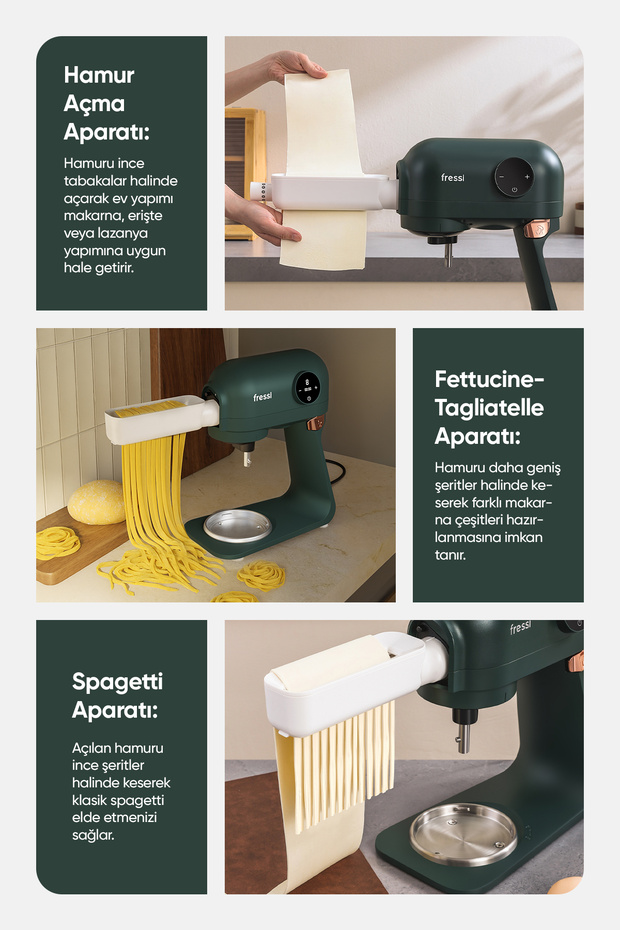 Hamur Açma Aparatı:

Hamuru ince tabakalar halinde açarak ev yapımı makarna, erişte veya lazanya yapımına uygun hale getirir.

fressi

fressi

Fettucine-Tagliatelle Aparatı:

Hamuru daha geniş şeritler halinde keserek farklı makarna çeşitleri hazırlanmasına imkan tanır.

Spagetti Aparatı:

Açılan hamuru ince şeritler halinde keserek klasik spagetti elde etmenizi sağlar.

fressi