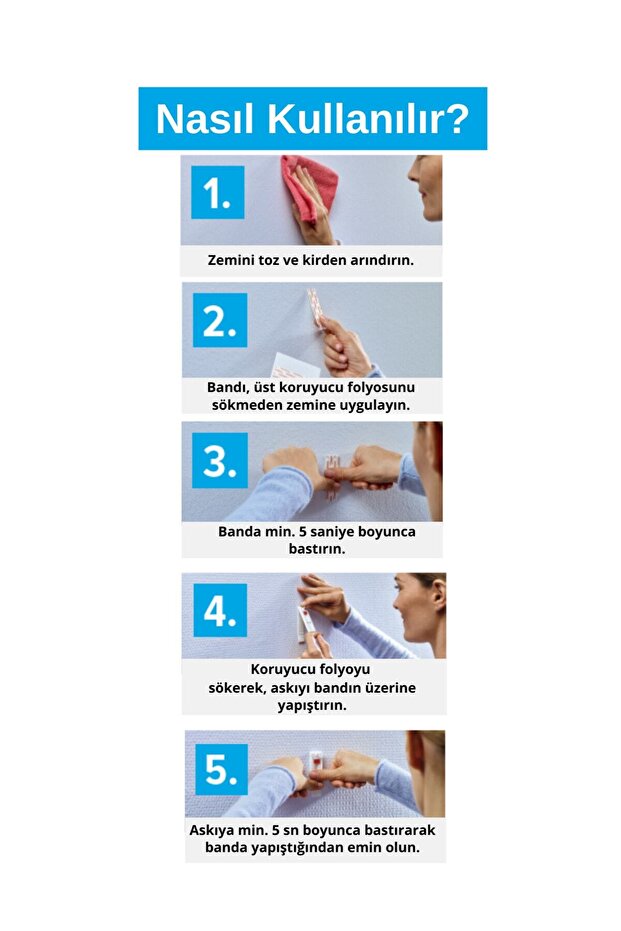 Nasıl Kullanılır?

1.

Zemini toz ve kirden arındırın.

2.

Bandı, üst koruyucu folyosunu sökmeden zemine uygulayın.

3.

Banda min. 5 saniye boyunca bastırın.

4.

Koruyucu folyoyu sökerek, askıyı bandın üzerine yapıştırın.

5.

Askıya min. 5 sn boyunca bastırarak banda yapıştığından emin olun.