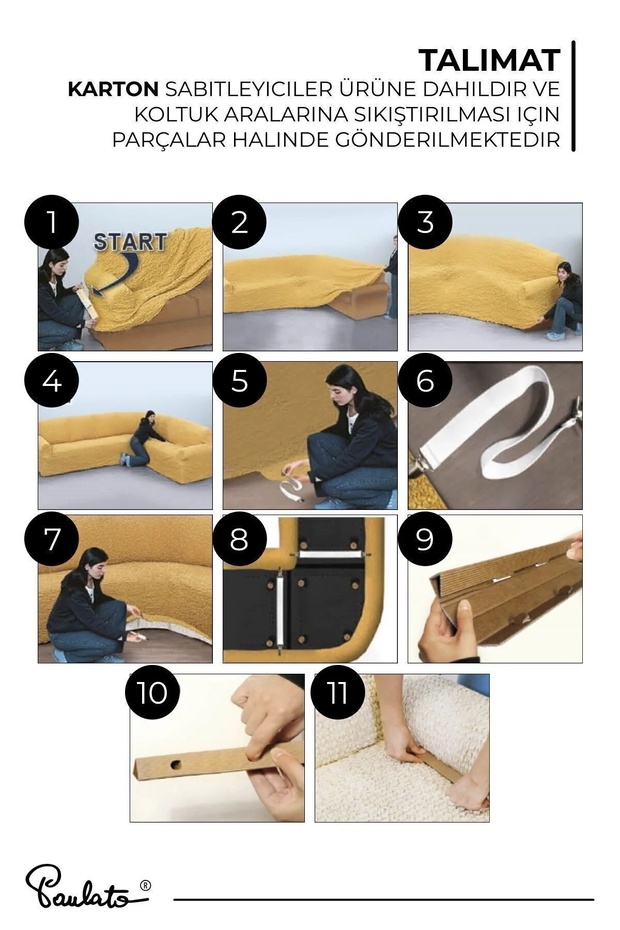 TALIMAT
KARTON SABITLEYICILER ÜRÜNE DAHILDIR VE KOLTUK ARALARINA SIKIŞTIRILMASI IÇIN PARÇALAR HALINDE GÖNDERILMEKTEDIR

1
START
2
3
4
5
6
7
8
9
10
11

Paulato®