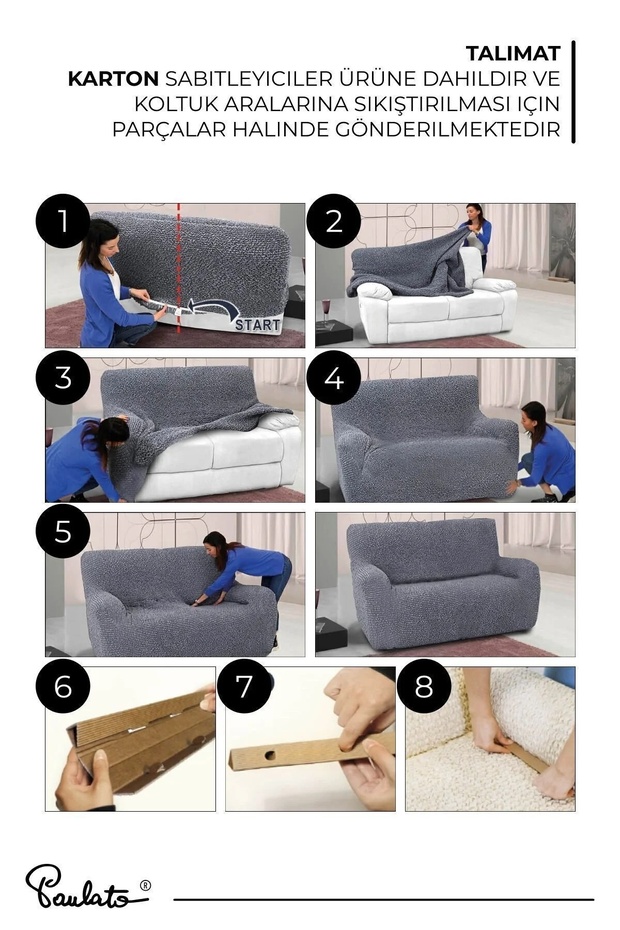 TALIMAT
KARTON SABITLEYICILER ÜRÜNE DAHILDIR VE KOLTUK ARALARINA SIKIŞTIRILMASI IÇIN PARÇALAR HALINDE GÖNDERILMEKTEDIR

1

START

2

3

4

5

6

7

8

Paulato®