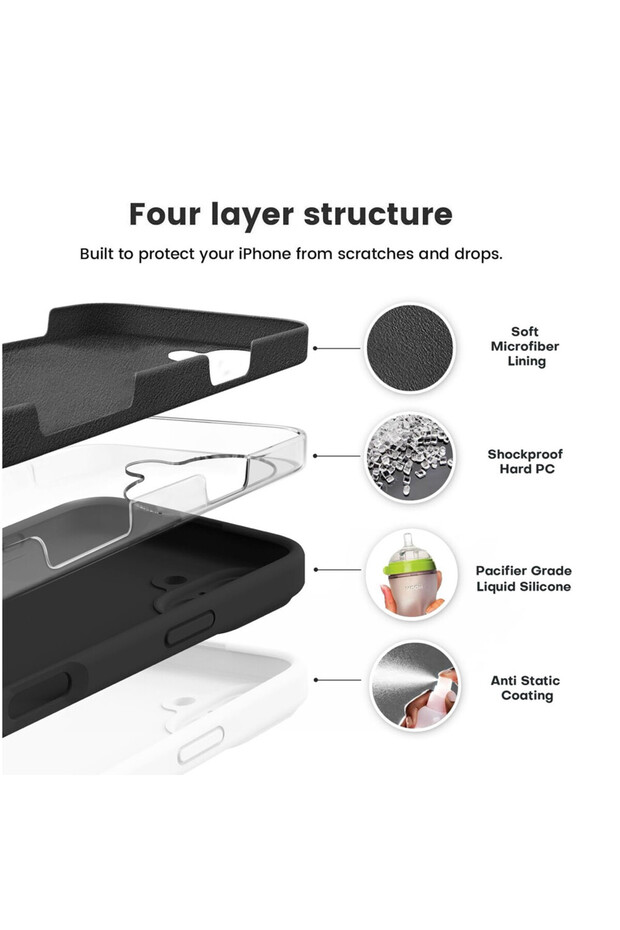 Four layer structure

Built to protect your iPhone from scratches and drops.

Soft Microfiber Lining

Shockproof Hard PC

Pacifier Grade Liquid Silicone

Anti Static Coating