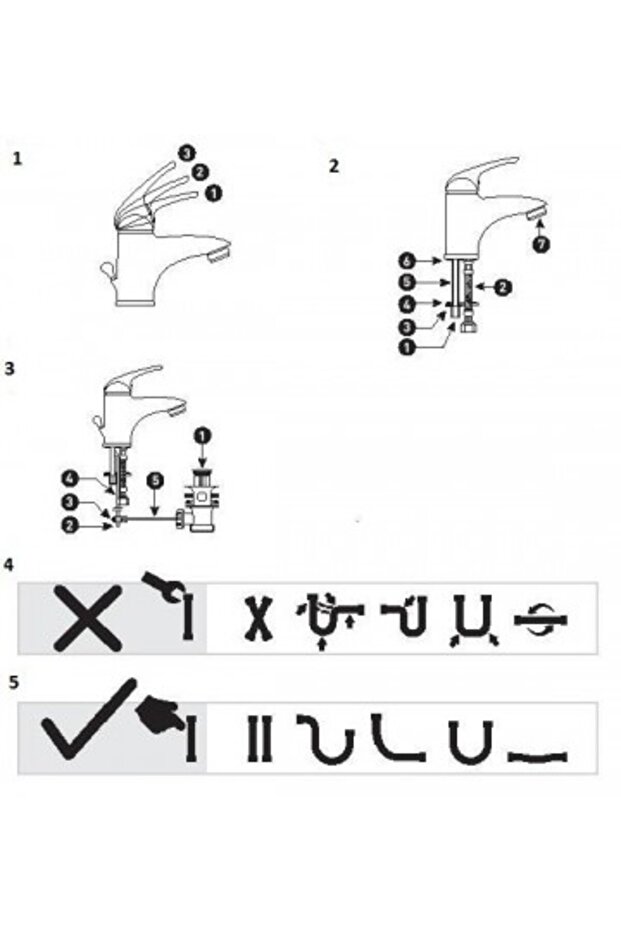 1

3
2
1

2

7
6
5
2
4
3
1

3

1
4
5
3
2

4

5