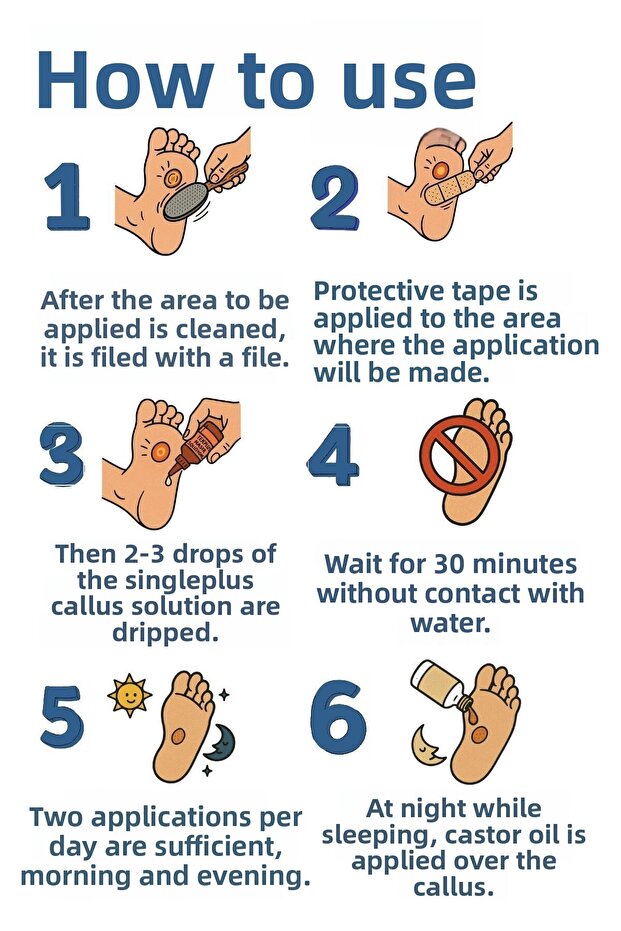 How to use

1

After the area to be applied is cleaned, it is filed with a file.

2

Protective tape is applied to the area where the application will be made.

3

Then 2-3 drops of the singleplus callus solution are dripped.

4

Wait for 30 minutes without contact with water.

5

Two applications per day are sufficient, morning and evening.

6

At night while sleeping, castor oil is applied over the callus.