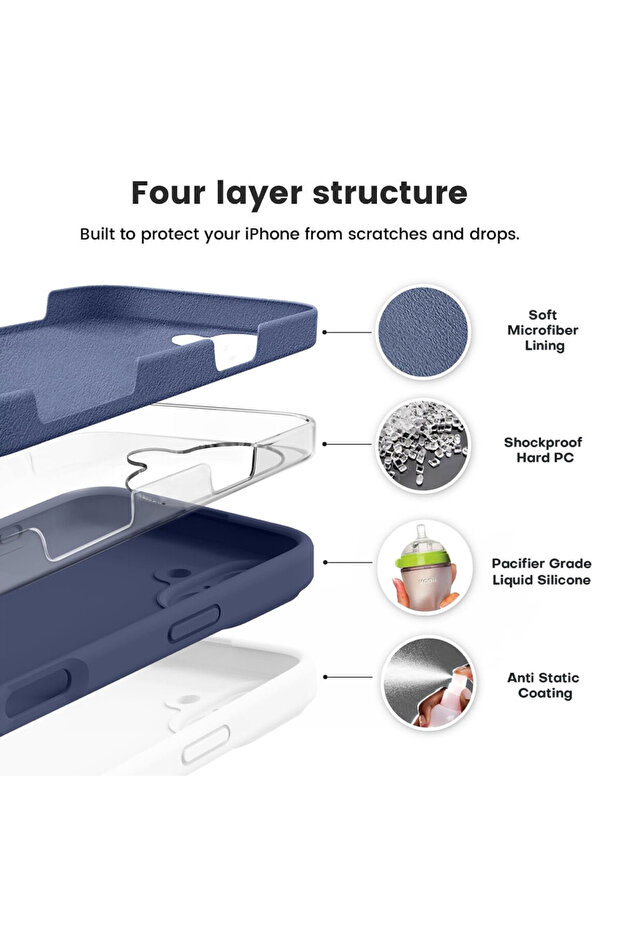 Four layer structure

Built to protect your iPhone from scratches and drops.

Soft Microfiber Lining

Shockproof Hard PC

Pacifier Grade Liquid Silicone

Anti Static Coating