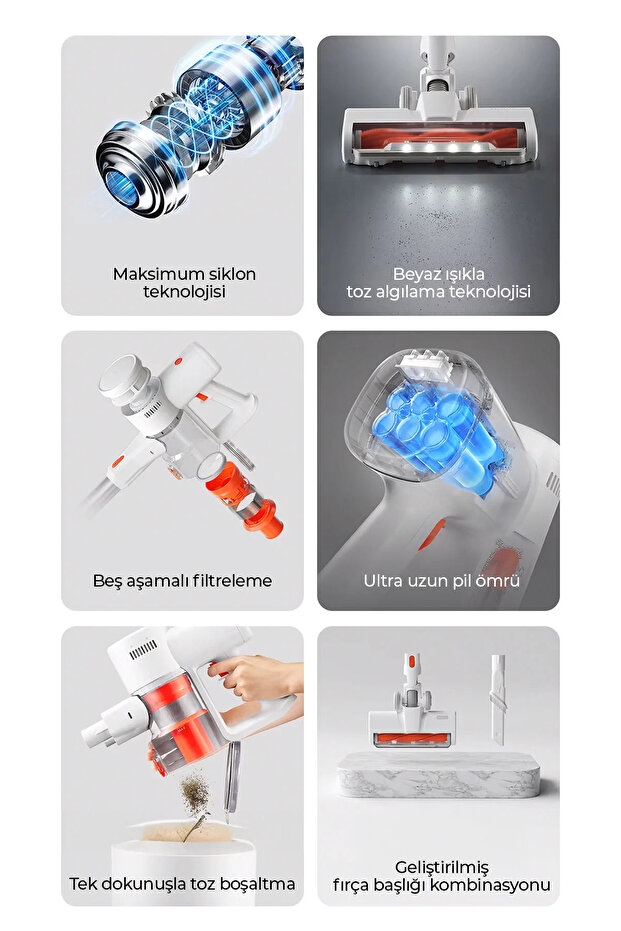 Maksimum siklon teknolojisi

Beyaz ışıkla toz algılama teknolojisi

Beş aşamalı filtreleme

Ultra uzun pil ömrü

Tek dokunuşla toz boşaltma

Geliştirilmiş fırça başlığı kombinasyonu