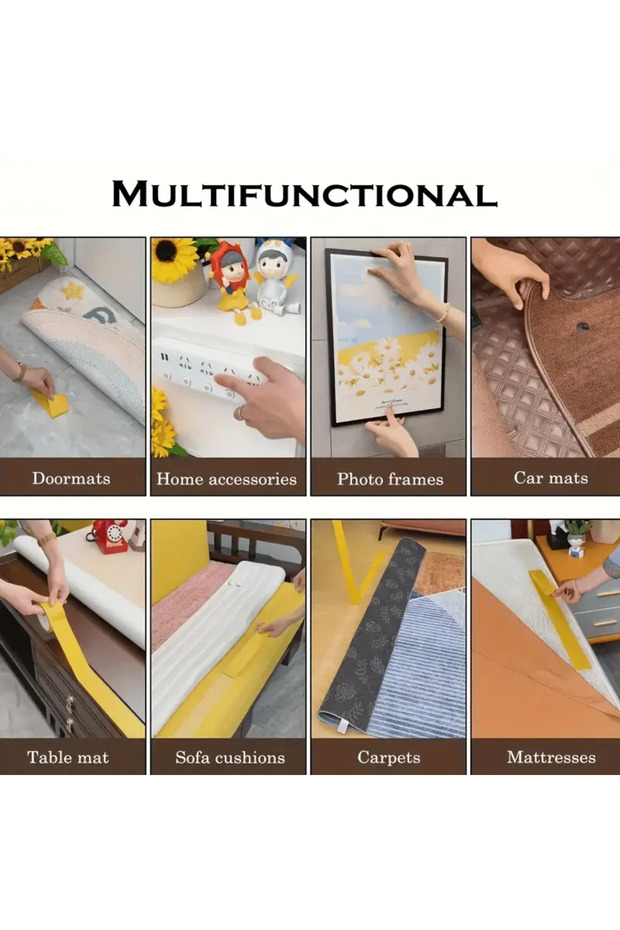 MULTIFUNCTIONAL

Doormats

Home accessories

Photo frames

Car mats

Table mat

Sofa cushions

Carpets

Mattresses