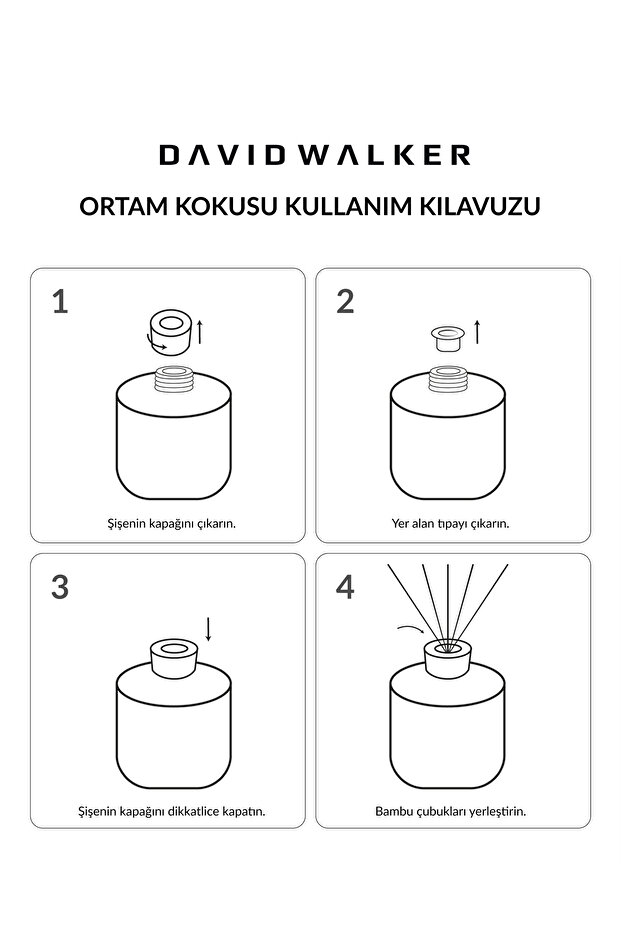 DAVID WALKER

ORTAM KOKUSU KULLANIM KILAVUZU

1

Şişenin kapağını çıkarın.

2

Yer alan tıpayı çıkarın.

3

Şişenin kapağını dikkatlice kapatın.

4

Bambu çubukları yerleştirin.