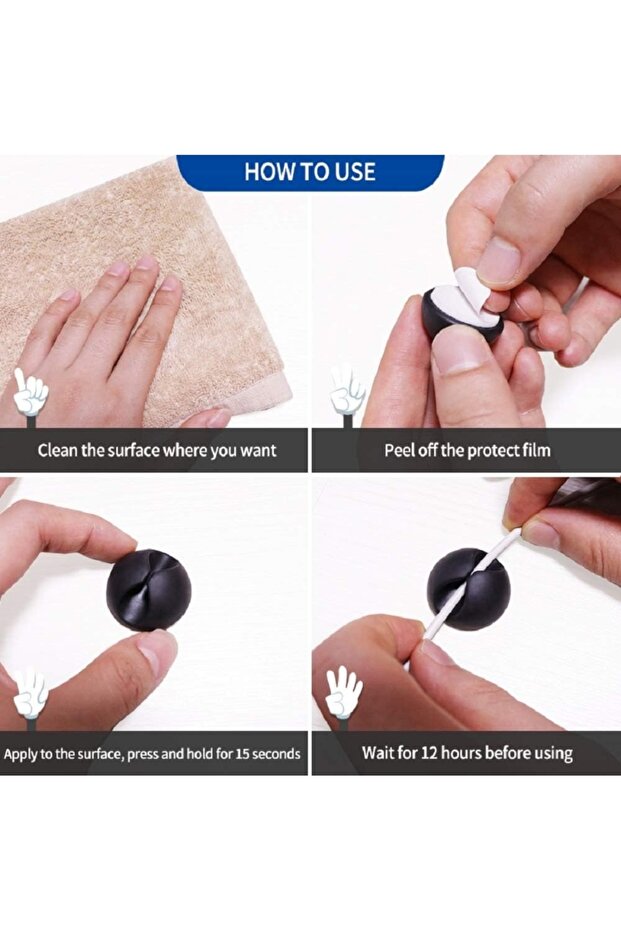 HOW TO USE

Clean the surface where you want

Peel off the protect film

Apply to the surface, press and hold for 15 seconds

Wait for 12 hours before using