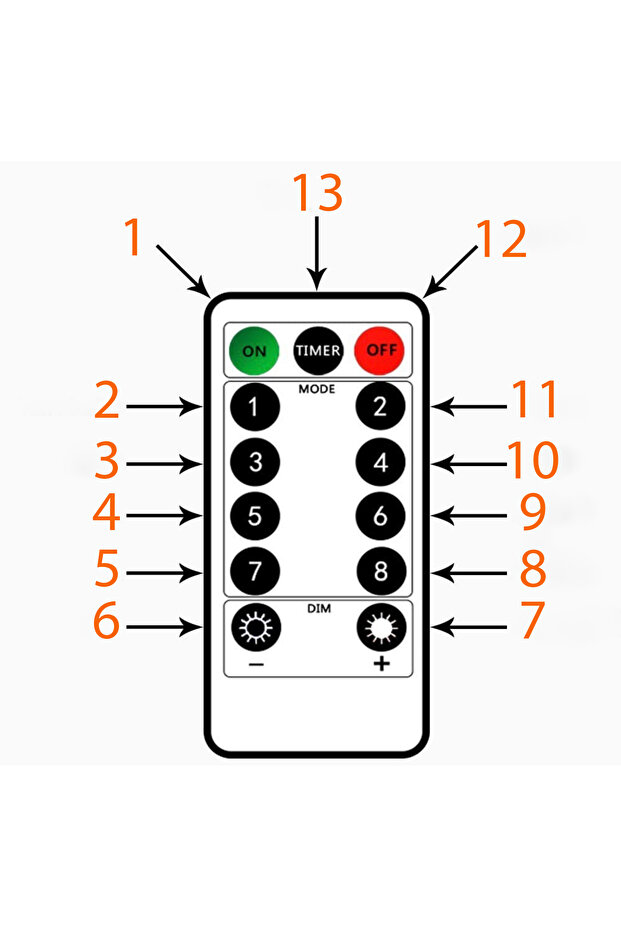 13

1

12

ON TIMER OFF

MODE

2 1 2 11

3 3 4 10

4 5 6 9

5 7 8 8

DIM

6 7

− +