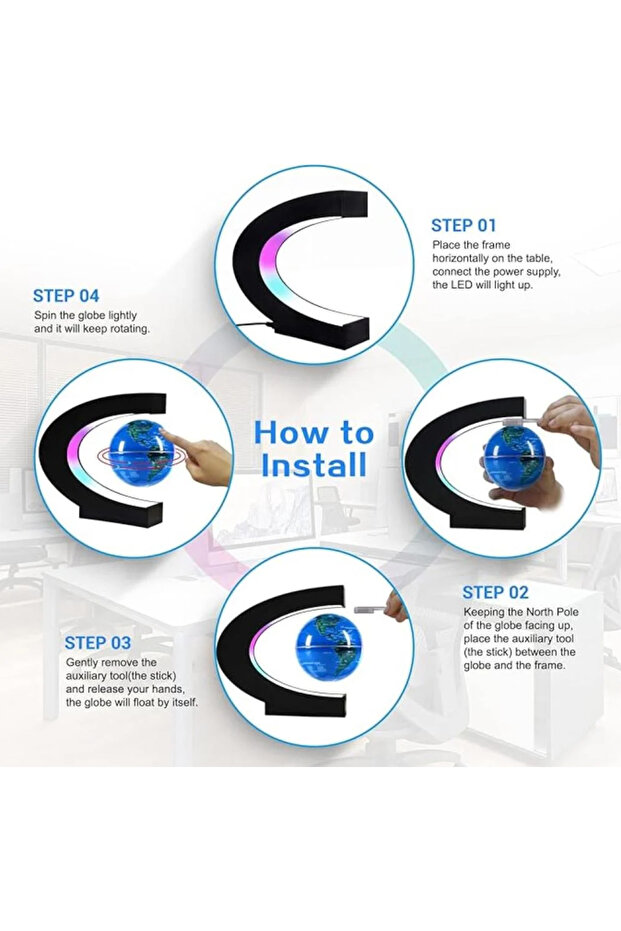 STEP 01
Place the frame horizontally on the table, connect the power supply, the LED will light up.

STEP 04
Spin the globe lightly and it will keep rotating.

How to Install

STEP 02
Keeping the North Pole of the globe facing up, place the auxiliary tool (the stick) between the globe and the frame.

STEP 03
Gently remove the auxiliary tool(the stick) and release your hands, the globe will float by itself.