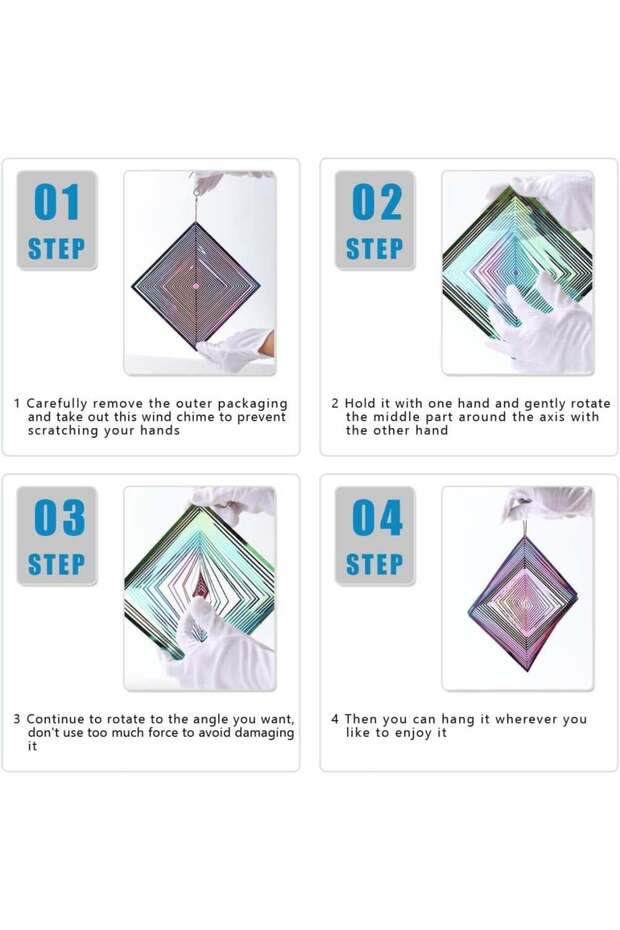 01
STEP

1 Carefully remove the outer packaging and take out this wind chime to prevent scratching your hands

02
STEP

2 Hold it with one hand and gently rotate the middle part around the axis with the other hand

03
STEP

3 Continue to rotate to the angle you want, don't use too much force to avoid damaging it

04
STEP

4 Then you can hang it wherever you like to enjoy it