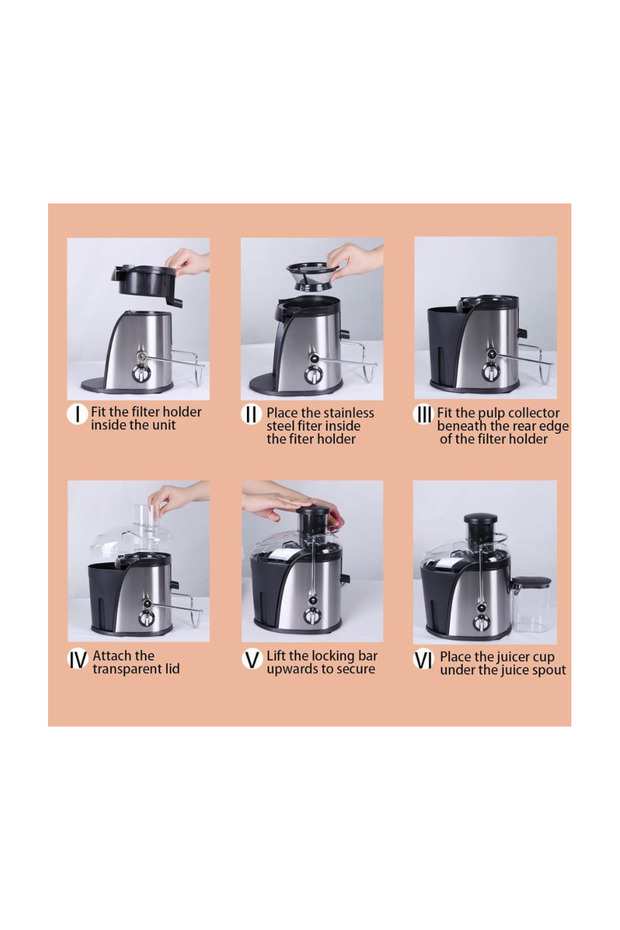 I Fit the filter holder inside the unit

II Place the stainless steel fiter inside the fiter holder

III Fit the pulp collector beneath the rear edge of the filter holder

IV Attach the transparent lid

V Lift the locking bar upwards to secure

VI Place the juicer cup under the juice spout