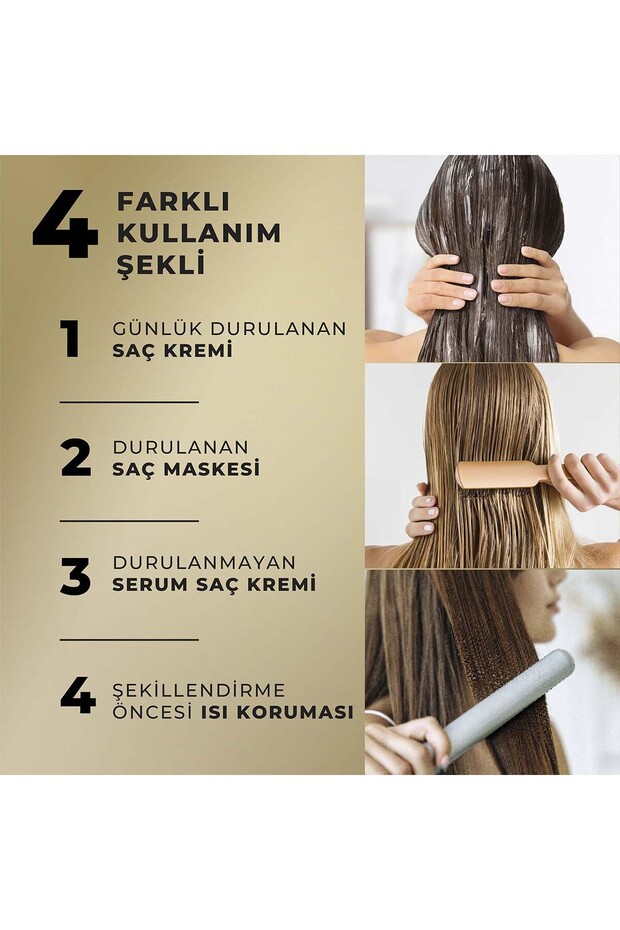 4 FARKLI KULLANIM ŞEKLİ

1 GÜNLÜK DURULANAN SAÇ KREMİ

2 DURULANAN SAÇ MASKESİ

3 DURULANMAYAN SERUM SAÇ KREMİ

4 ŞEKİLLENDİRME ÖNCESİ ISI KORUMASI