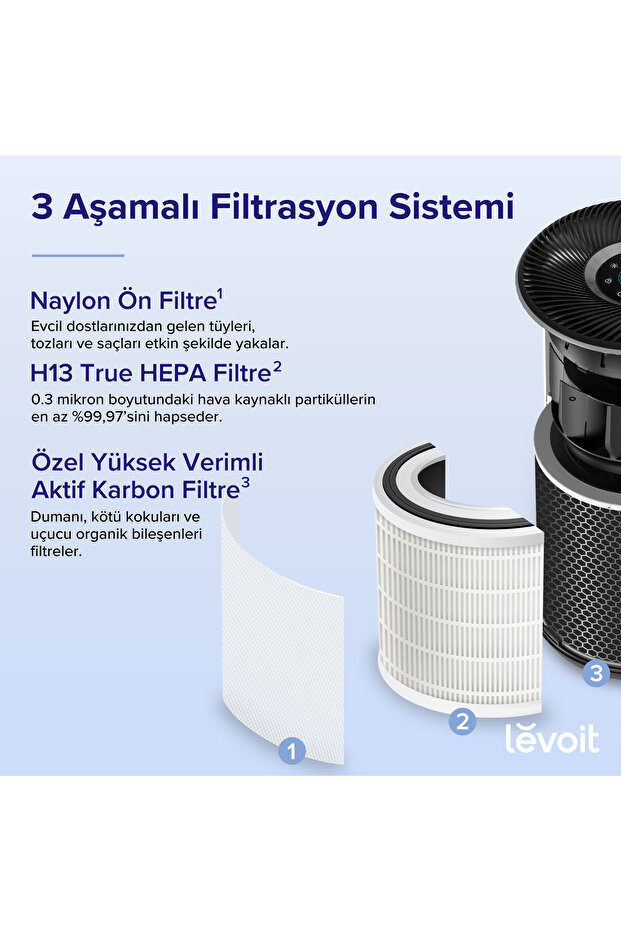 3 Aşamalı Filtrasyon Sistemi

Naylon Ön Filtre$^1$
Evcil dostlarınızdan gelen tüyleri, tozları ve saçları etkin şekilde yakalar.

H13 True HEPA Filtre$^2$
0.3 mikron boyutundaki hava kaynaklı partiküllerin en az %99,97'sini hapseder.

Özel Yüksek Verimli Aktif Karbon Filtre$^3$
Dumanı, kötü kokuları ve uçucu organik bileşenleri filtreler.

1

2

3

levoit