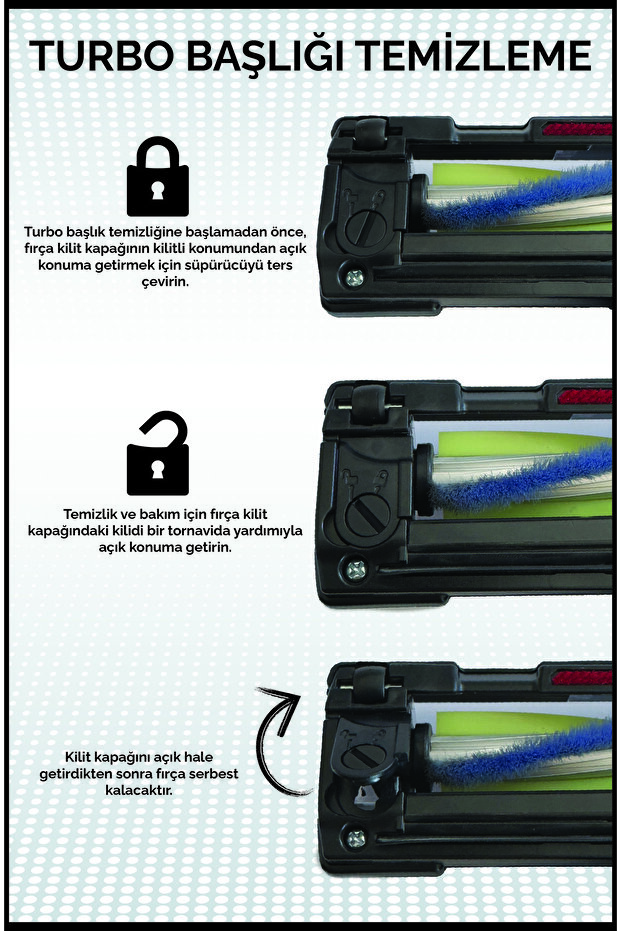 TURBO BAŞLIĞI TEMİZLEME

Turbo başlık temizliğine başlamadan önce, fırça kilit kapağının kilitli konumundan açık konuma getirmek için süpürücüyü ters çevirin.

Temizlik ve bakım için fırça kilit kapağındaki kilidi bir tornavida yardımıyla açık konuma getirin.

Kilit kapağını açık hale getirdikten sonra fırça serbest kalacaktır.