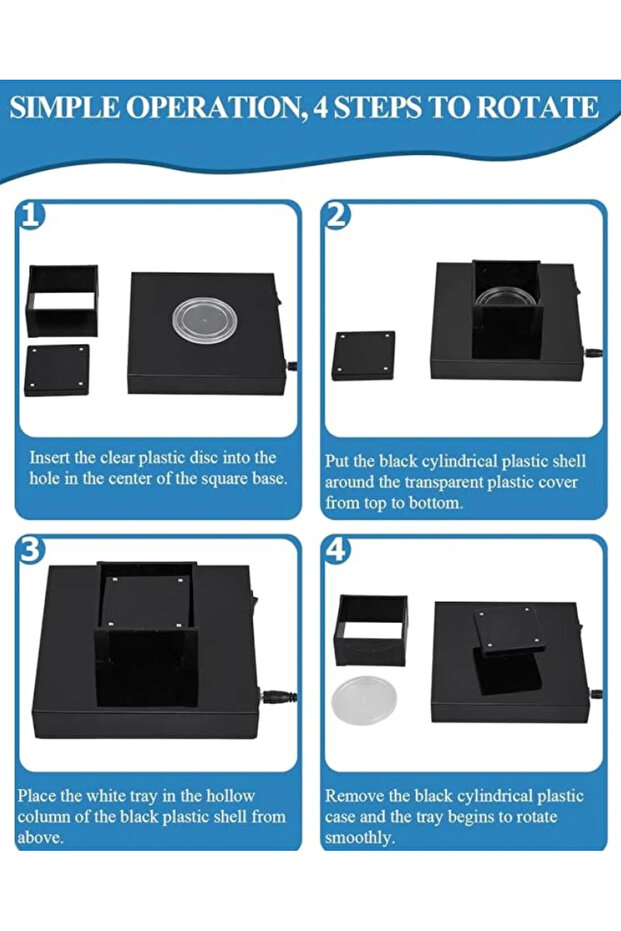 SIMPLE OPERATION, 4 STEPS TO ROTATE

1

Insert the clear plastic disc into the hole in the center of the square base.

2

Put the black cylindrical plastic shell around the transparent plastic cover from top to bottom.

3

Place the white tray in the hollow column of the black plastic shell from above.

4

Remove the black cylindrical plastic case and the tray begins to rotate smoothly.