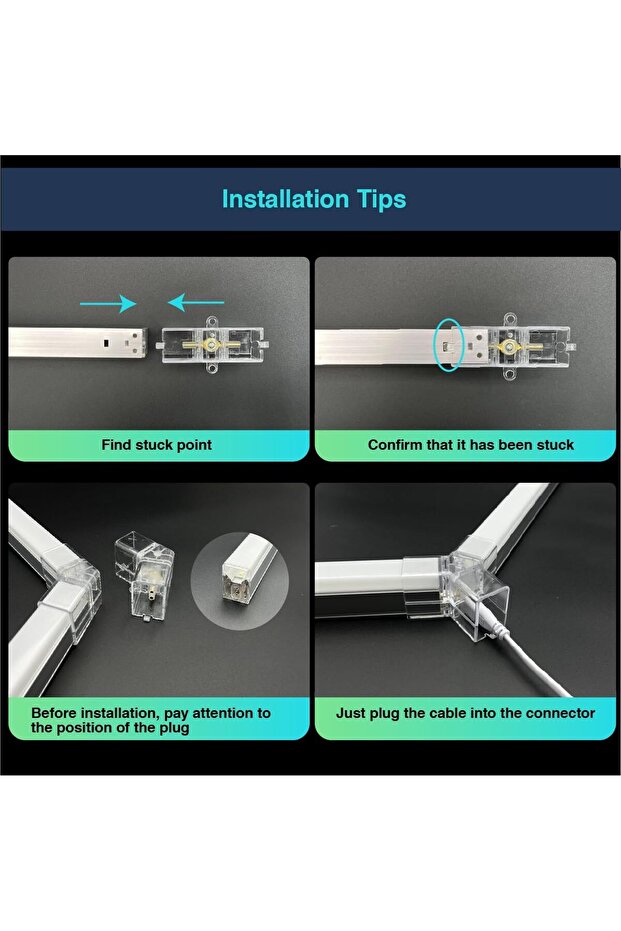 Installation Tips

Find stuck point

Confirm that it has been stuck

Before installation, pay attention to the position of the plug

Just plug the cable into the connector