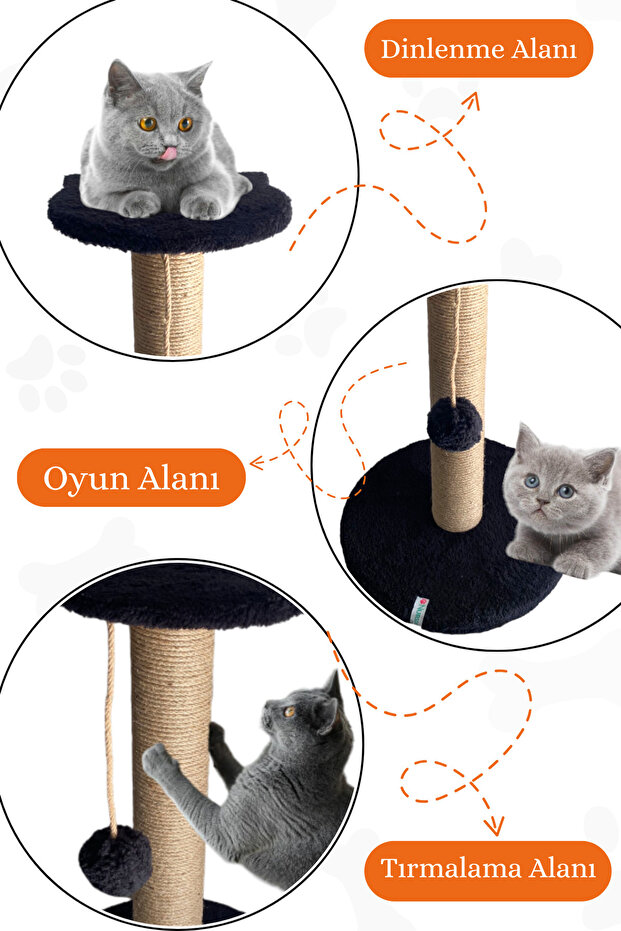 Dinlenme Alanı

Oyun Alanı

Tırmalama Alanı