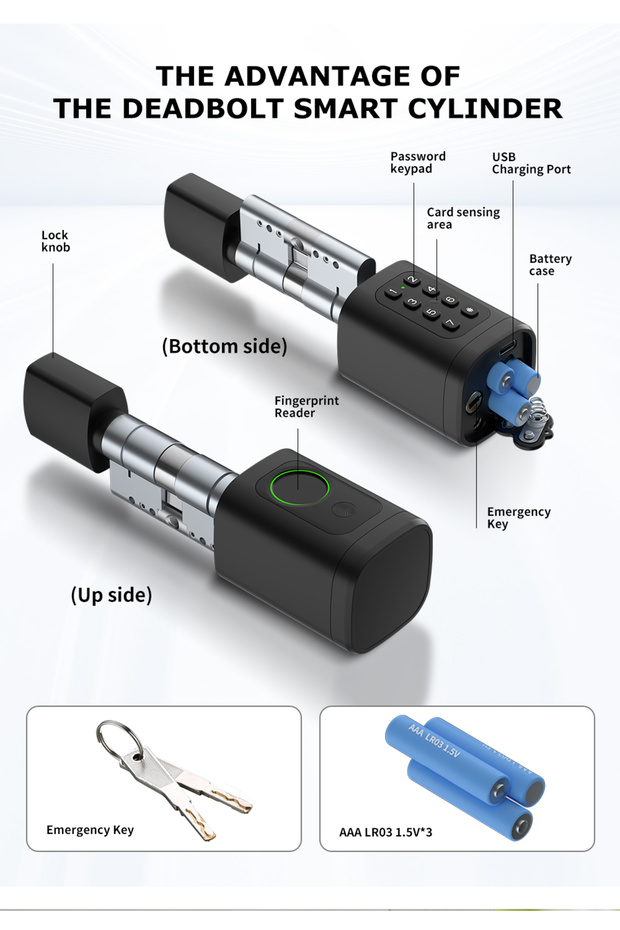 THE ADVANTAGE OF
THE DEADBOLT SMART CYLINDER

Password keypad

USB Charging Port

Card sensing area

Lock knob

Battery case

1 2 3 4 5 6 7

(Bottom side)

Fingerprint Reader

Emergency Key

(Up side)

Emergency Key

AAA LR03 1.5V

AAA LR03 1.5V*3