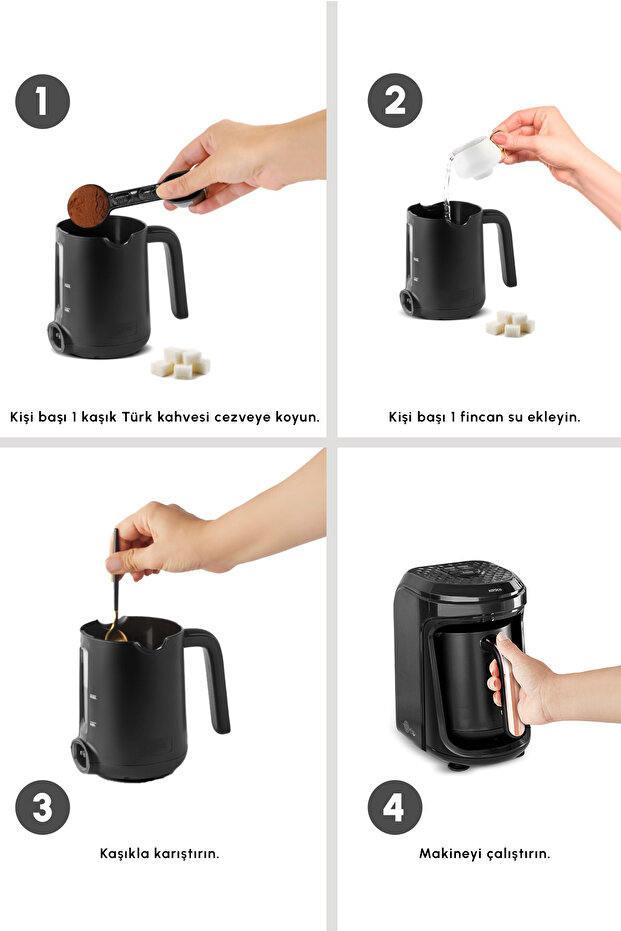 1

Kişi başı 1 kaşık Türk kahvesi cezveye koyun.

2

Kişi başı 1 fincan su ekleyin.

3

Kaşıkla karıştırın.

4

Makineyi çalıştırın.