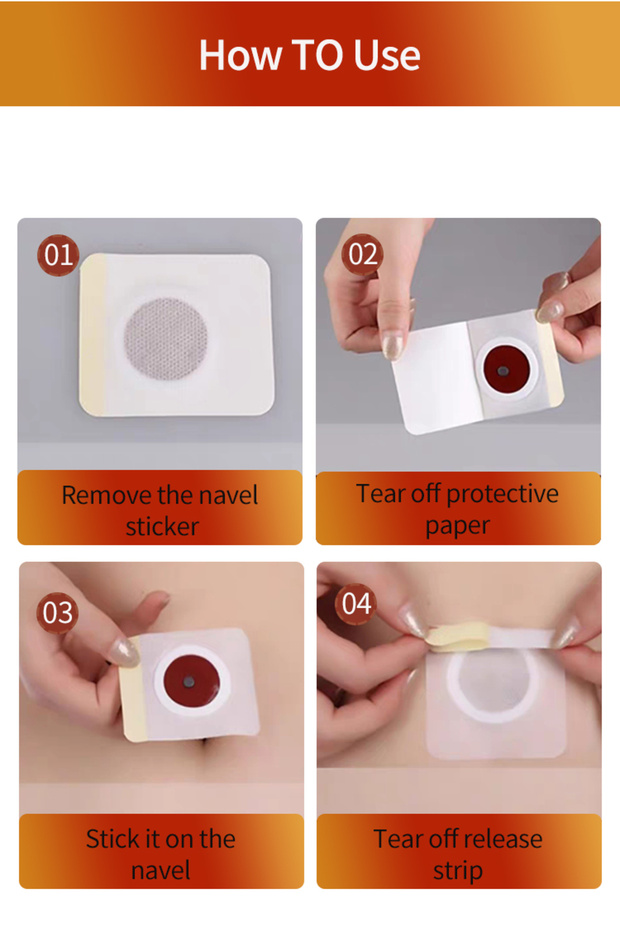 How TO Use

01

Remove the navel sticker

02

Tear off protective paper

03

Stick it on the navel

04

Tear off release strip